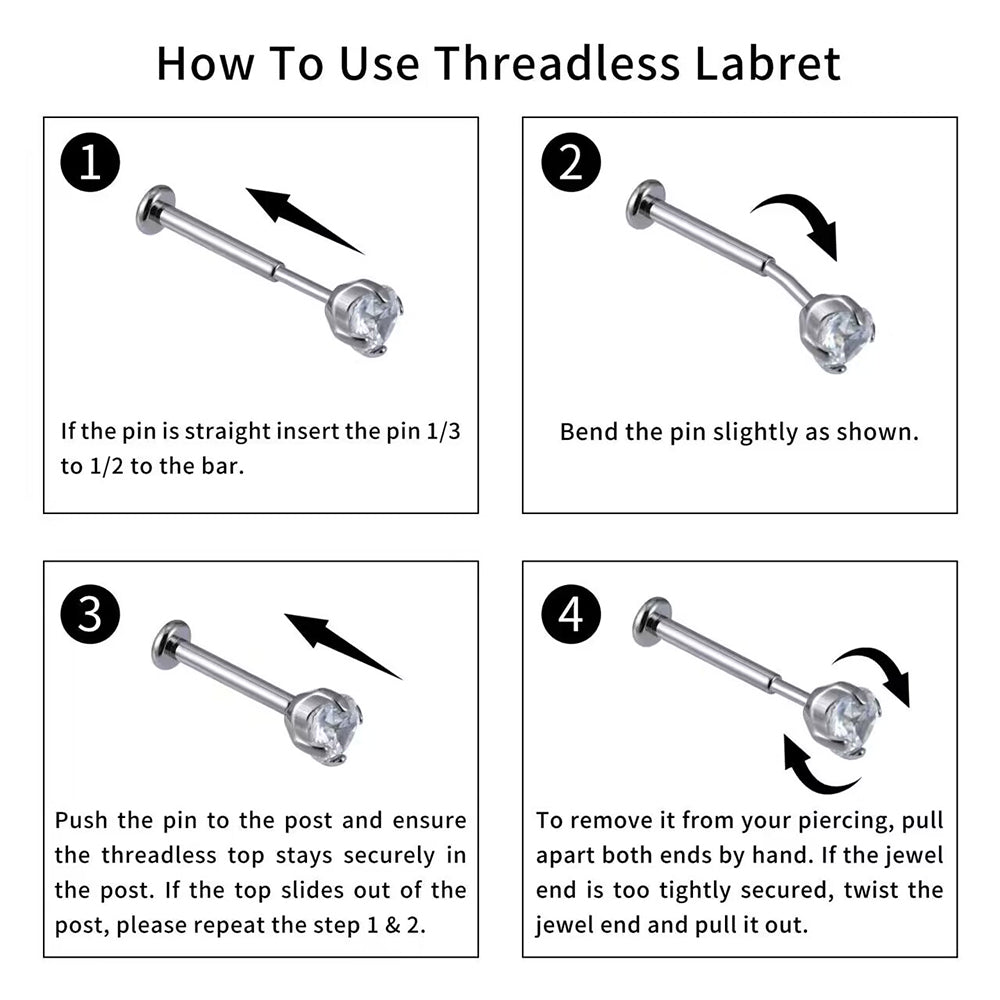 How To Use Threadless Labret

1

If the pin is straight insert the pin 1/3 to 1/2 to the bar.

2

Bend the pin slightly as shown.

3

Push the pin to the post and ensure the threadless top stays securely in the post. If the top slides out of the post, please repeat the step 1 & 2.

4

To remove it from your piercing, pull apart both ends by hand. If the jewel end is too tightly secured, twist the jewel end and pull it out.